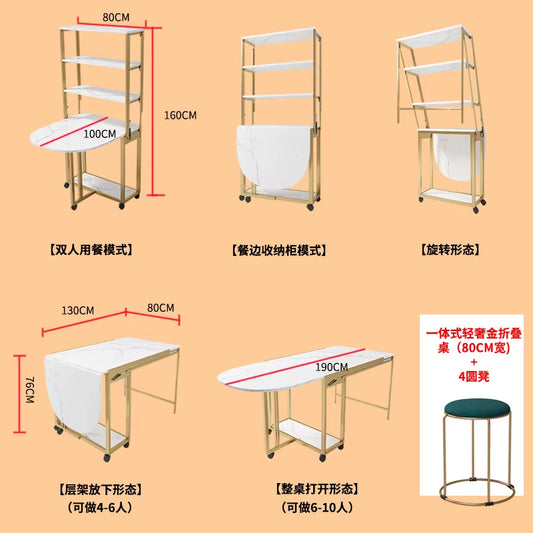 80CM

160CM

100CM

【双人用餐模式】

【餐边收纳柜模式】

【旋转形态】

130CM

80CM

76CM

190CM

一体式轻奢金折叠桌（80CM宽）
+
4圆凳

【层架放下形态】
（可做4-6人）

【整桌打开形态】
（可做6-10人）